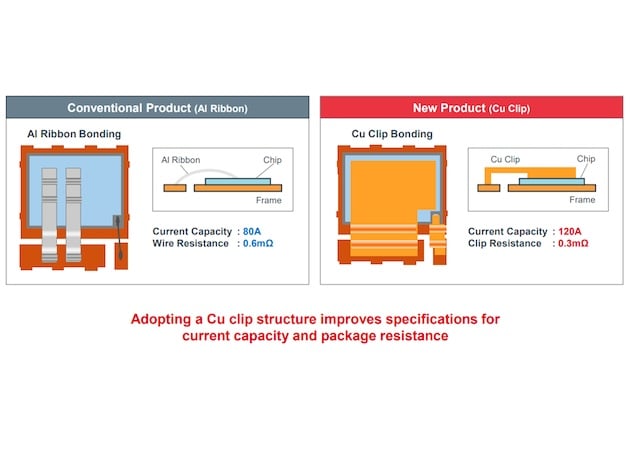 Conventional Product (Al Ribbon)

Al Ribbon Bonding

Al Ribbon
Chip
Frame

Current Capacity : 80A
Wire Resistance : 0.6mΩ

New Product (Cu Clip)

Cu Clip Bonding

Cu Clip
Chip
Frame

Current Capacity : 120A
Clip Resistance : 0.3mΩ

Adopting a Cu clip structure improves specifications for current capacity and package resistance